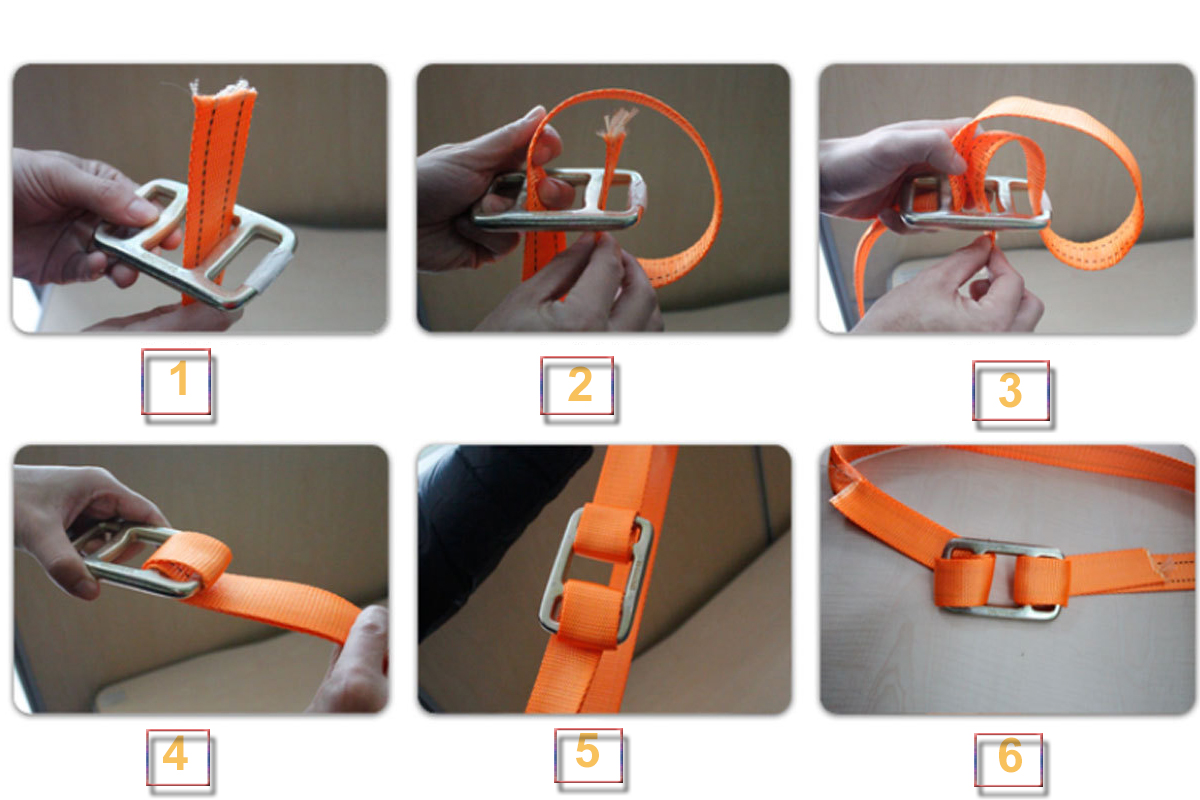 1

2

3

4

5

6