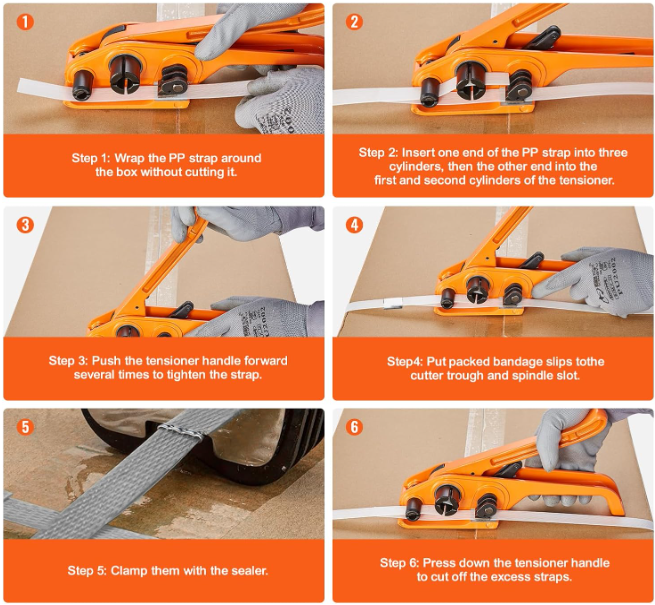 1

Step 1: Wrap the PP strap around the box without cutting it.

2

Step 2: Insert one end of the PP strap into three cylinders, then the other end into the first and second cylinders of the tensioner.

3

Step 3: Push the tensioner handle forward several times to tighten the strap.

4

Step4: Put packed bandage slips tothe cutter trough and spindle slot.

5

Step 5: Clamp them with the sealer.

6

Step 6: Press down the tensioner handle to cut off the excess straps.