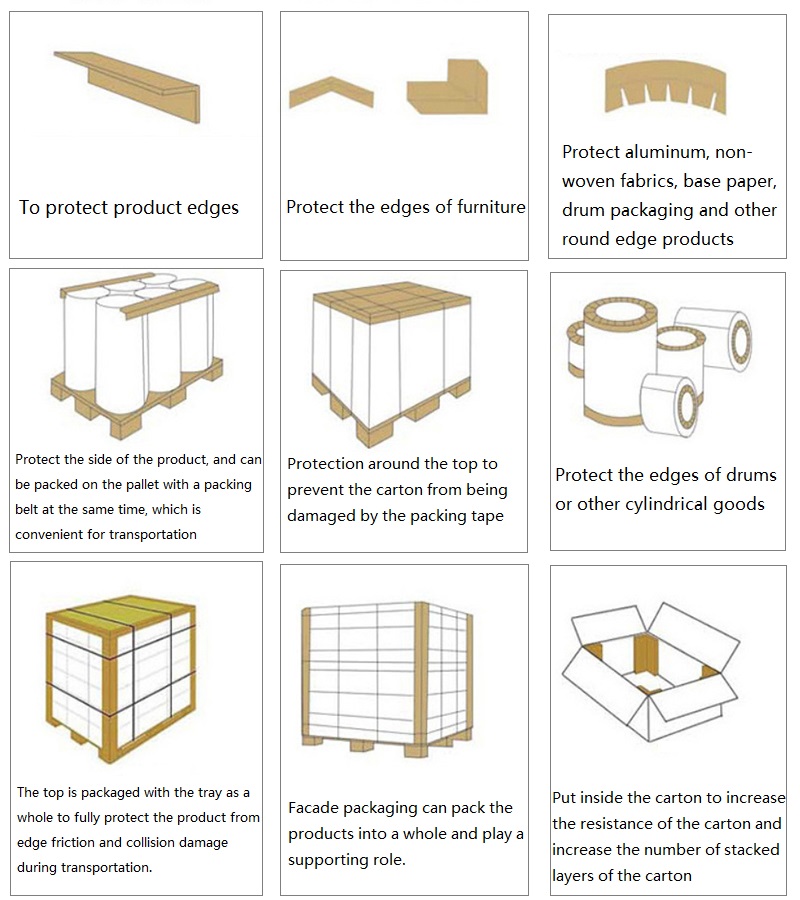 To protect product edges

Protect the edges of furniture

Protect aluminum, non-woven fabrics, base paper, drum packaging and other round edge products

Protect the side of the product, and can be packed on the pallet with a packing belt at the same time, which is convenient for transportation

Protection around the top to prevent the carton from being damaged by the packing tape

Protect the edges of drums or other cylindrical goods

The top is packaged with the tray as a whole to fully protect the product from edge friction and collision damage during transportation.

Facade packaging can pack the products into a whole and play a supporting role.

Put inside the carton to increase the resistance of the carton and increase the number of stacked layers of the carton