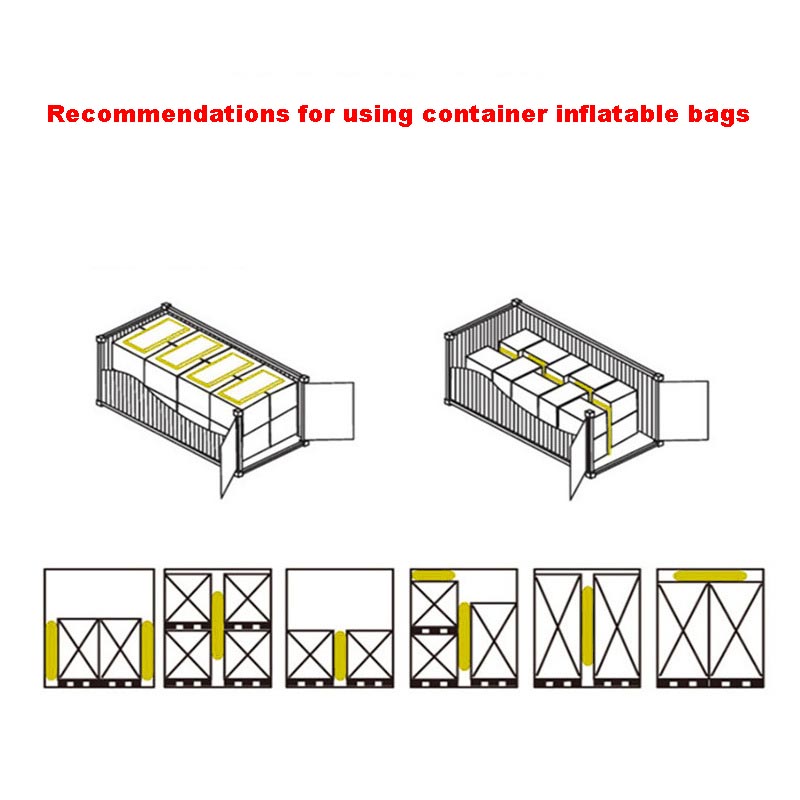 Recommendations for using container inflatable bags