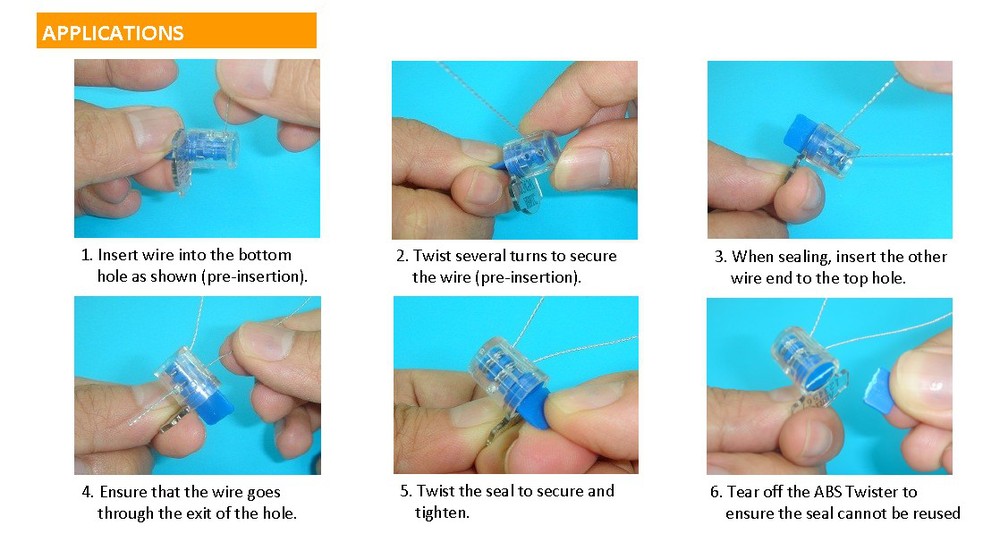 APPLICATIONS

1. Insert wire into the bottom hole as shown (pre-insertion).

2. Twist several turns to secure the wire (pre-insertion).

3. When sealing, insert the other wire end to the top hole.

4. Ensure that the wire goes through the exit of the hole.

5. Twist the seal to secure and tighten.

6. Tear off the ABS Twister to ensure the seal cannot be reused