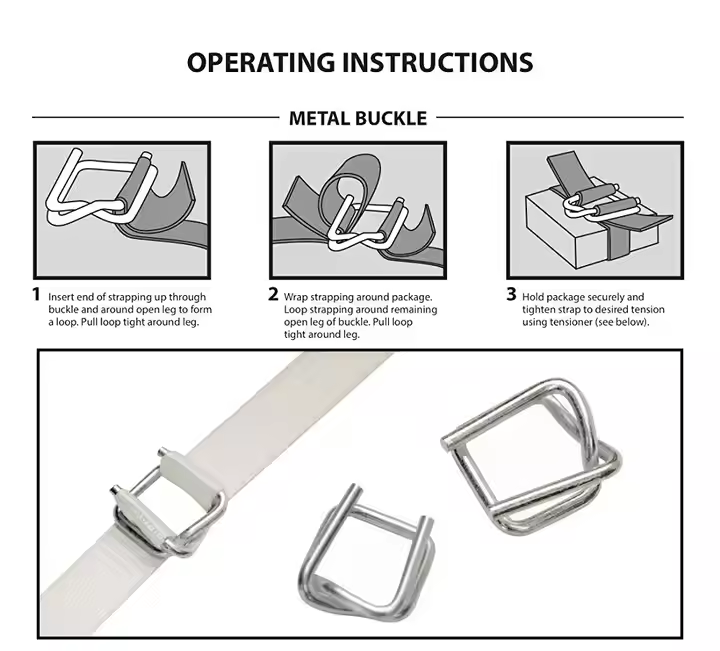 OPERATING INSTRUCTIONS

METAL BUCKLE

1 Insert end of strapping up through buckle and around open leg to form a loop. Pull loop tight around leg.

2 Wrap strapping around package. Loop strapping around remaining open leg of buckle. Pull loop tight around leg.

3 Hold package securely and tighten strap to desired tension using tensioner (see below).