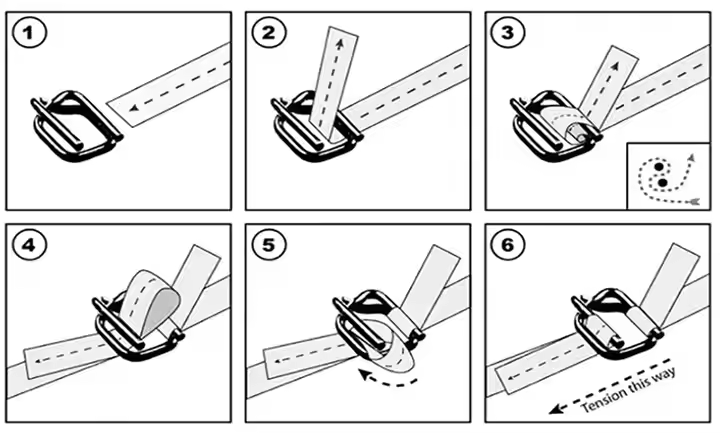 1

2

3

4

5

6

Tension this way